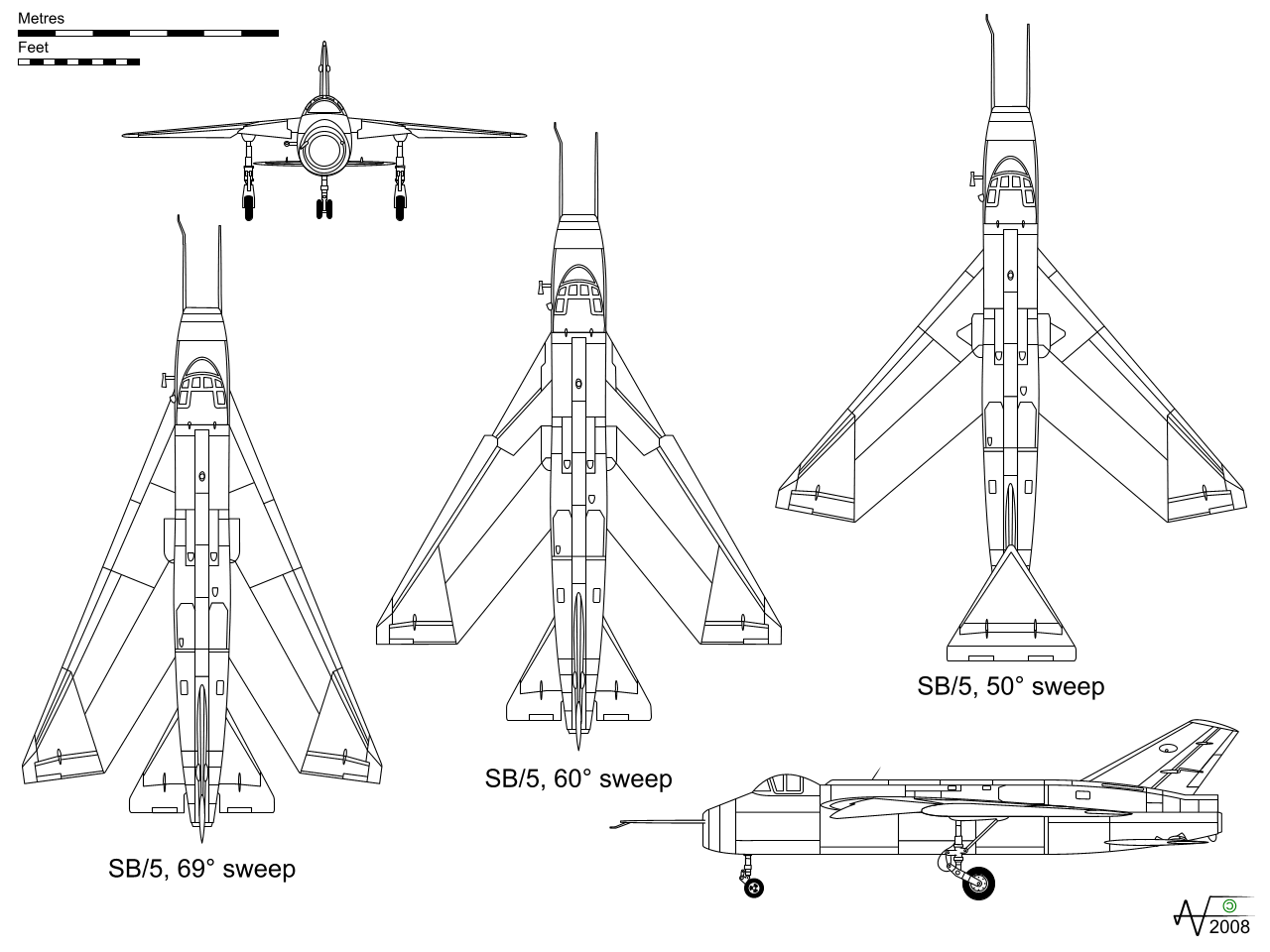 Metres

Feet

SB/5, 69° sweep

SB/5, 60° sweep

SB/5, 50° sweep

2008