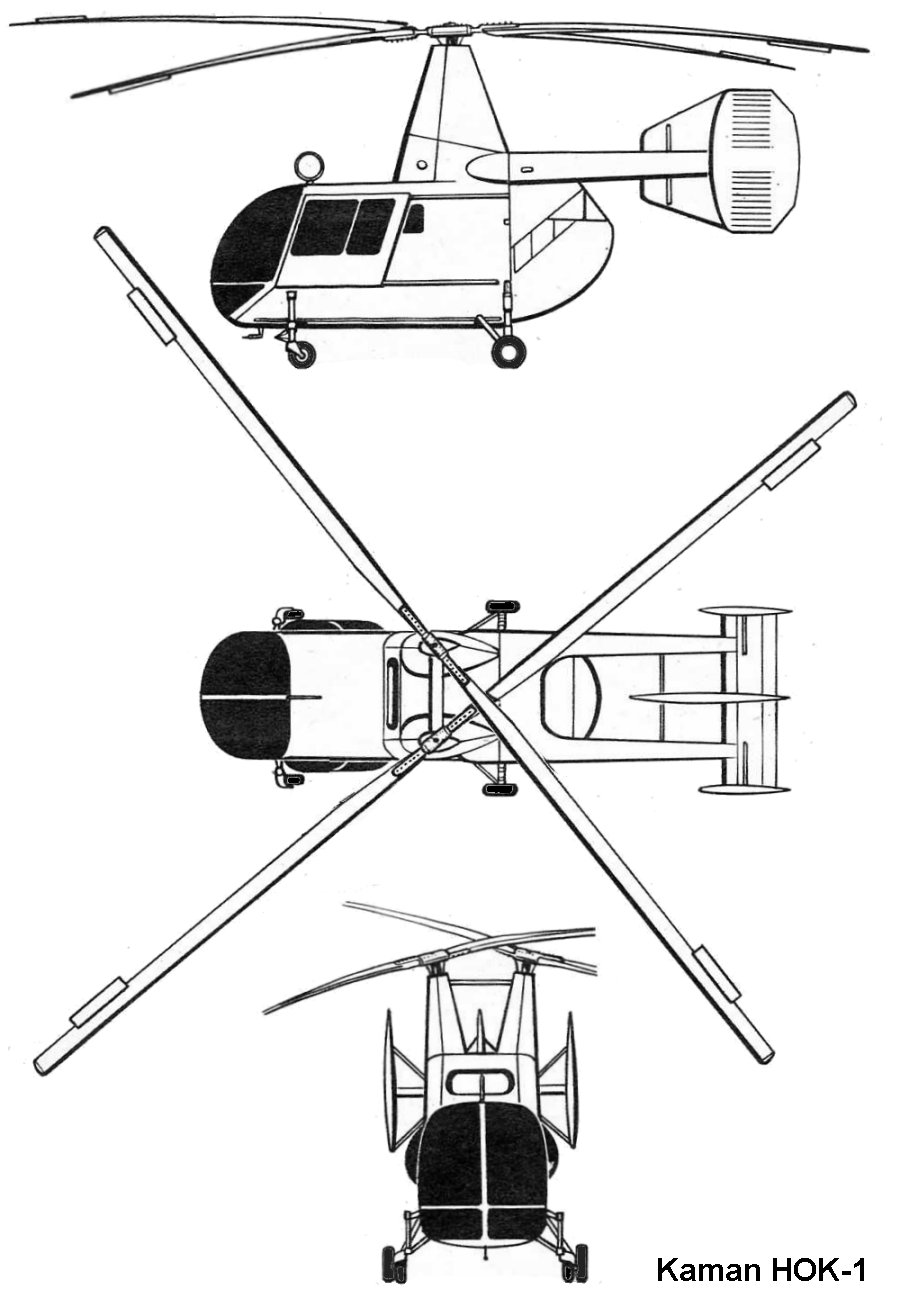 Kaman HOK-1