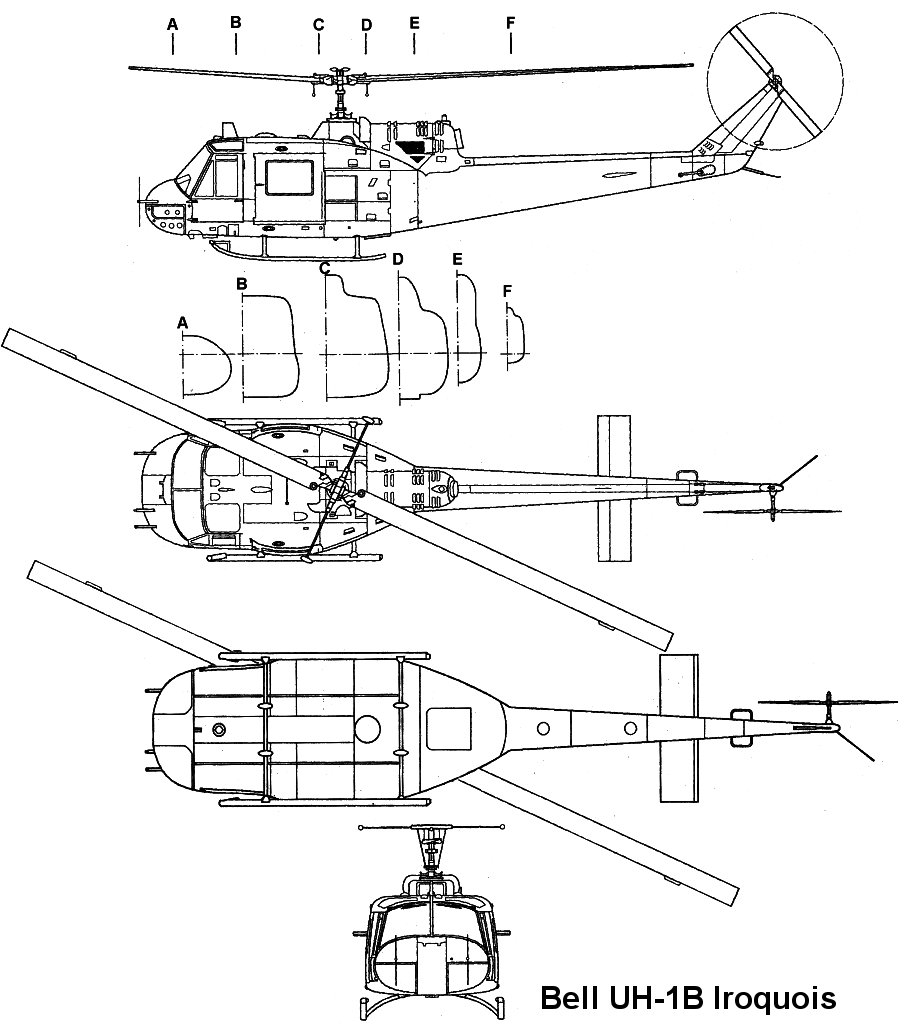 A B C D E F

A B C D E F

Bell UH-1B Iroquois