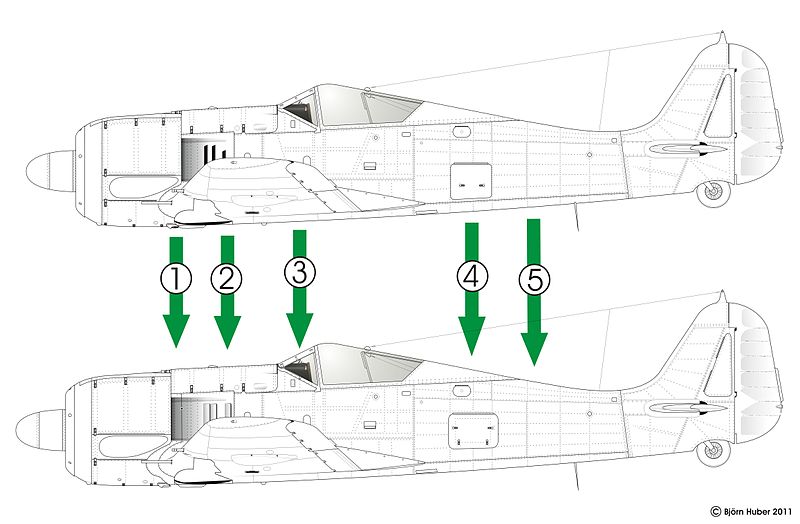 1
2
3
4
5

© Björn Huber 2011