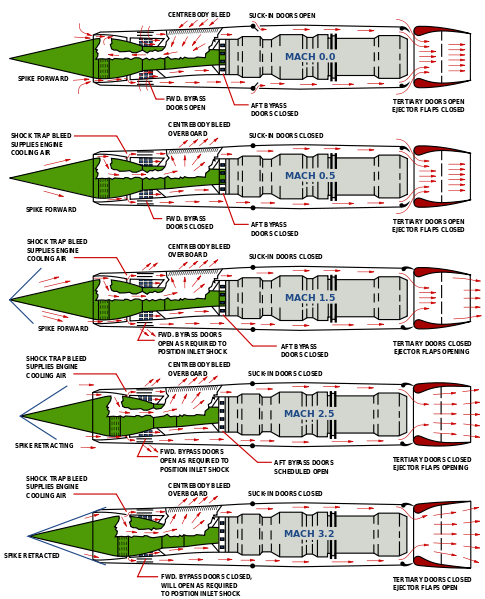 CENTREBODY BLEED

SUCK-IN DOORS OPEN

MACH 0.0

SPIKE FORWARD

FWD. BYPASS DOORS OPEN

AFT BYPASS DOORS CLOSED

TERTIARY DOORS OPEN EJECTOR FLAPS CLOSED

SHOCK TRAP BLEED SUPPLIES ENGINE COOLING AIR

CENTREBODY BLEED OVERBOARD

SUCK-IN DOORS CLOSED

MACH 0.5

SPIKE FORWARD

FWD. BYPASS DOORS CLOSED

AFT BYPASS DOORS CLOSED

TERTIARY DOORS OPEN EJECTOR FLAPS CLOSED

SHOCK TRAP BLEED SUPPLIES ENGINE COOLING AIR

CENTREBODY BLEED OVERBOARD

SUCK-IN DOORS CLOSED

MACH 1.5

SPIKE FORWARD

FWD. BYPASS DOORS OPEN AS REQUIRED TO POSITION INLET SHOCK

AFT BYPASS DOORS CLOSED

TERTIARY DOORS CLOSED EJECTOR FLAPS OPENING

SHOCK TRAP BLEED SUPPLIES ENGINE COOLING AIR

CENTREBODY BLEED OVERBOARD

SUCK-IN DOORS CLOSED

MACH 2.5

SPIKE RETRACTING

FWD. BYPASS DOORS OPEN AS REQUIRED TO POSITION INLET SHOCK

AFT BYPASS DOORS SCHEDULED OPEN

TERTIARY DOORS CLOSED EJECTOR FLAPS OPENING

SHOCK TRAP BLEED SUPPLIES ENGINE COOLING AIR

CENTREBODY BLEED OVERBOARD

SUCK-IN DOORS CLOSED

MACH 3.2

SPIKE RETRACTED

FWD. BYPASS DOORS CLOSED, WILL OPEN AS REQUIRED TO POSITION INLET SHOCK

TERTIARY DOORS CLOSED EJECTOR FLAPS OPEN